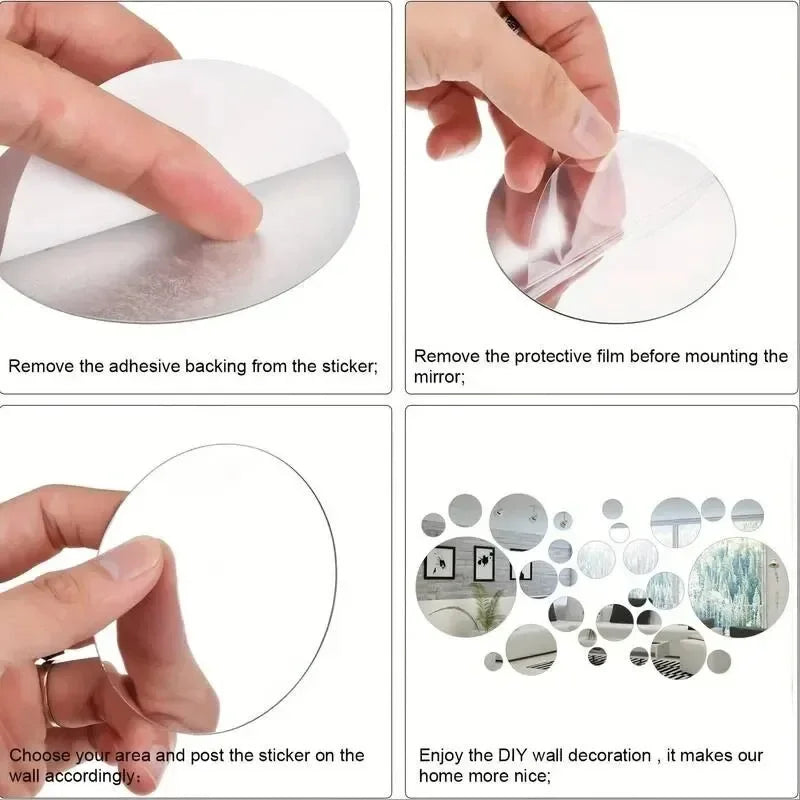 Remove the adhesive backing from the sticker;

Remove the protective film before mounting the mirror;

Choose your area and post the sticker on the wall accordingly;

Enjoy the DIY wall decoration , it makes our home more nice;